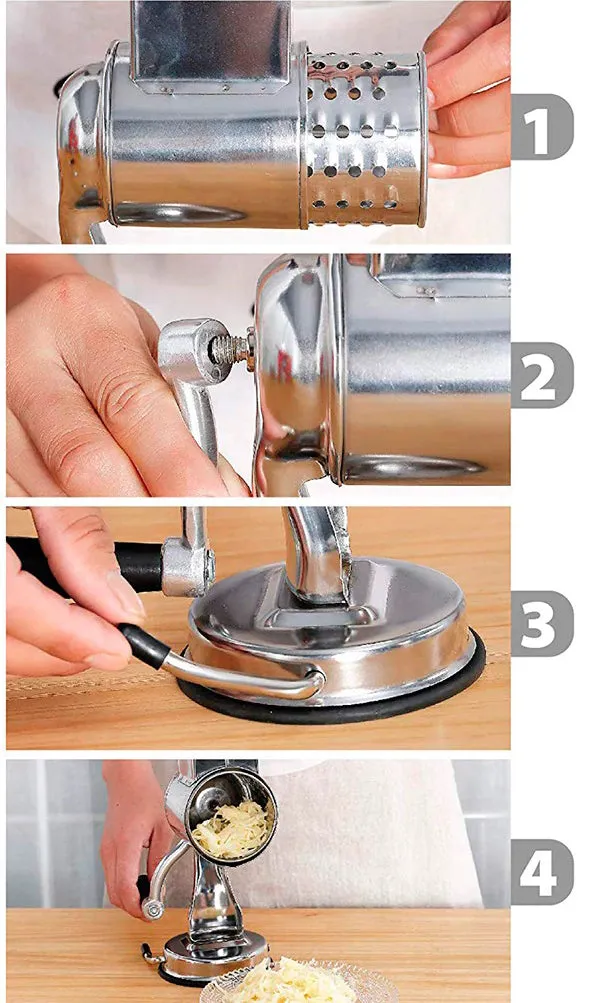 1

2

3

4